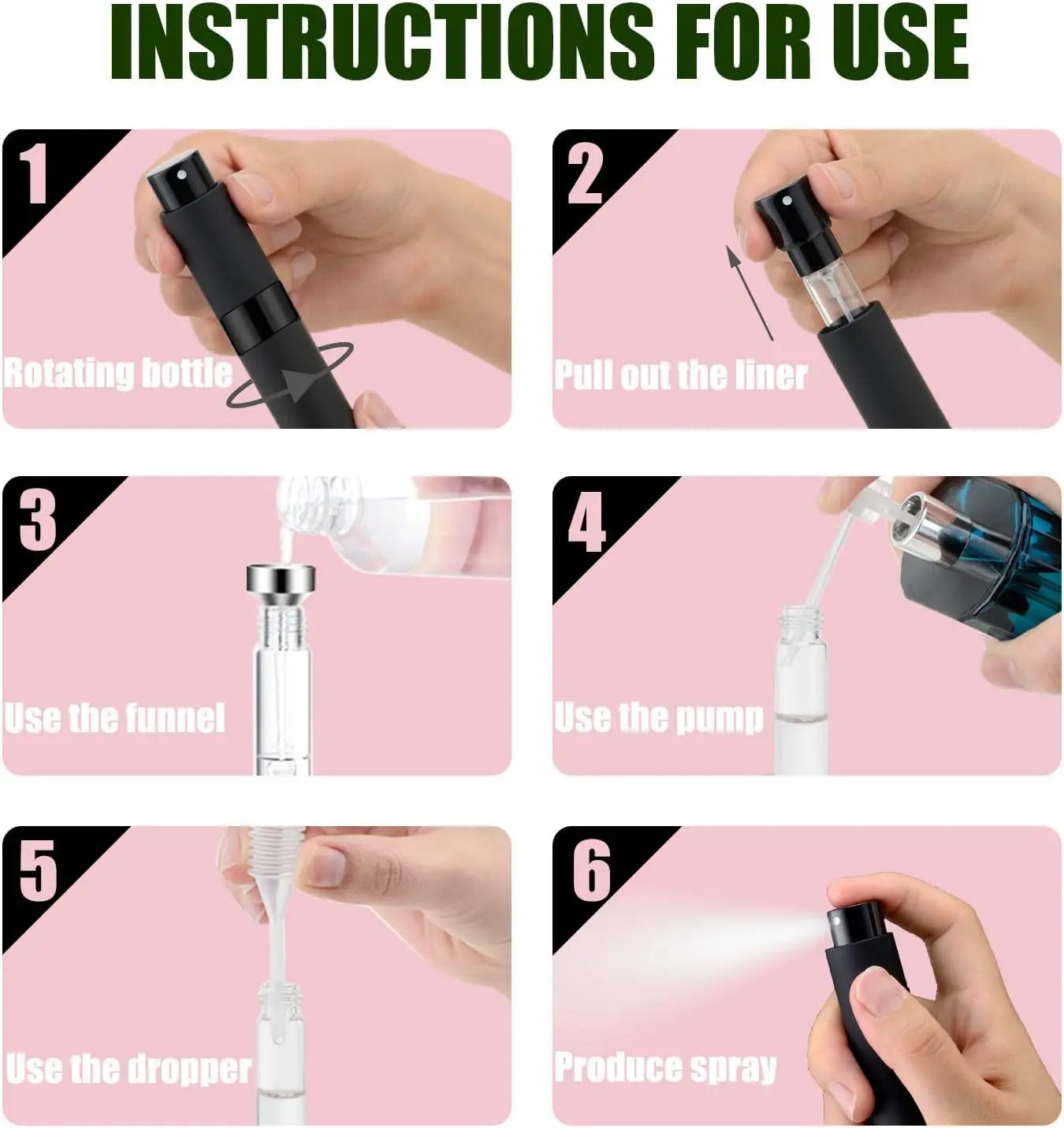 INSTRUCTIONS FOR USE

1
Rotating bottle

2
Pull out the liner

3
Use the funnel

4
Use the pump

5
Use the dropper

6
Produce spray