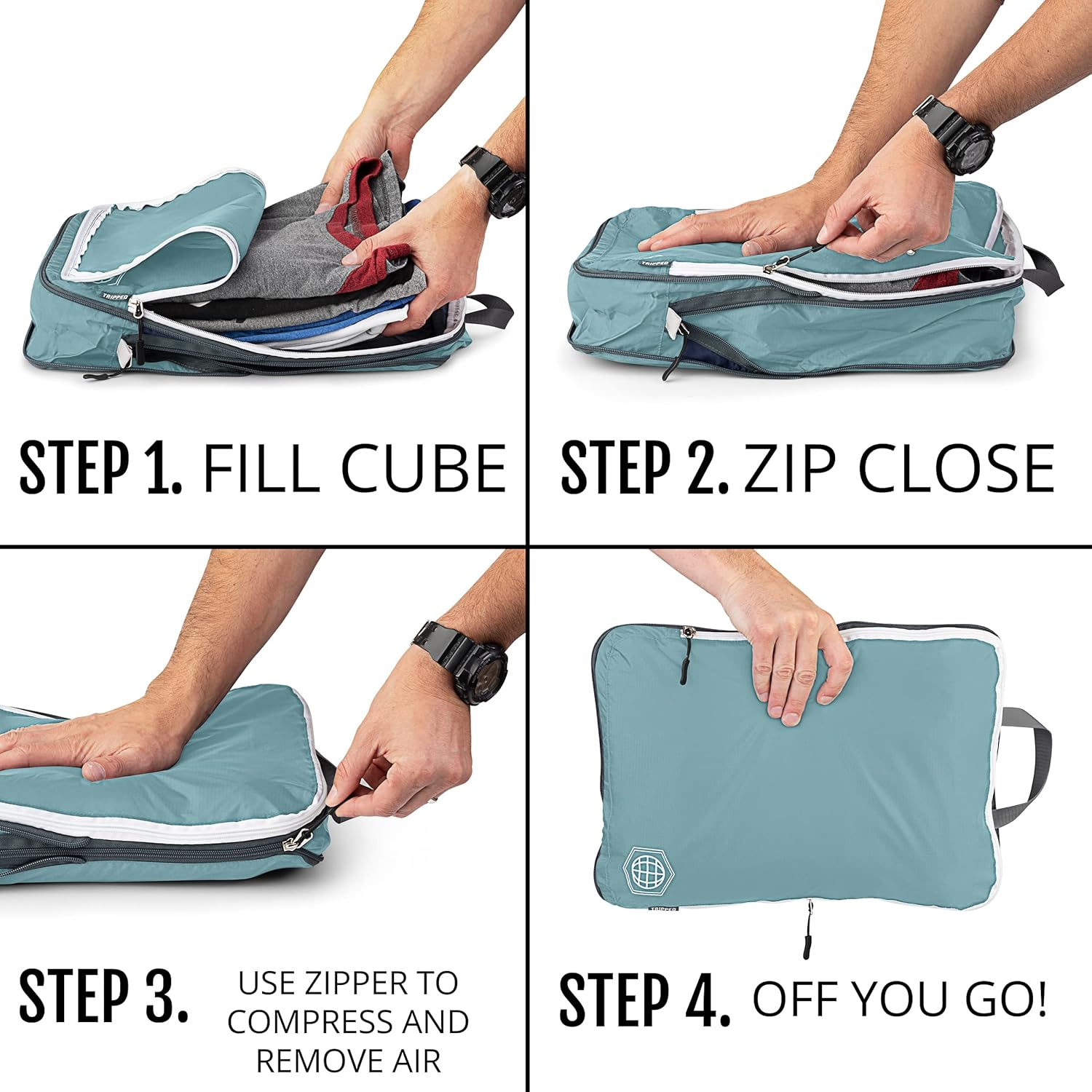 TRIPPED

STEP 1. FILL CUBE

TRIPPED

STEP 2. ZIP CLOSE

STEP 3. USE ZIPPER TO COMPRESS AND REMOVE AIR

TRIPPED

STEP 4. OFF YOU GO!